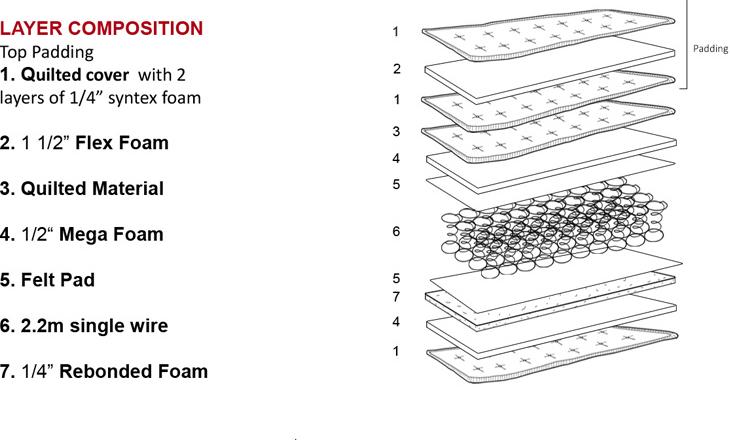 LAYER COMPOSITION
Top Padding
1. Quilted cover with 2 layers of 1/4” syntex foam

2. 1 1/2” Flex Foam

3. Quilted Material

4. 1/2“ Mega Foam

5. Felt Pad

6. 2.2m single wire

7. 1/4” Rebonded Foam

1
2
1
3
4
5
6
5
7
4
1

Padding